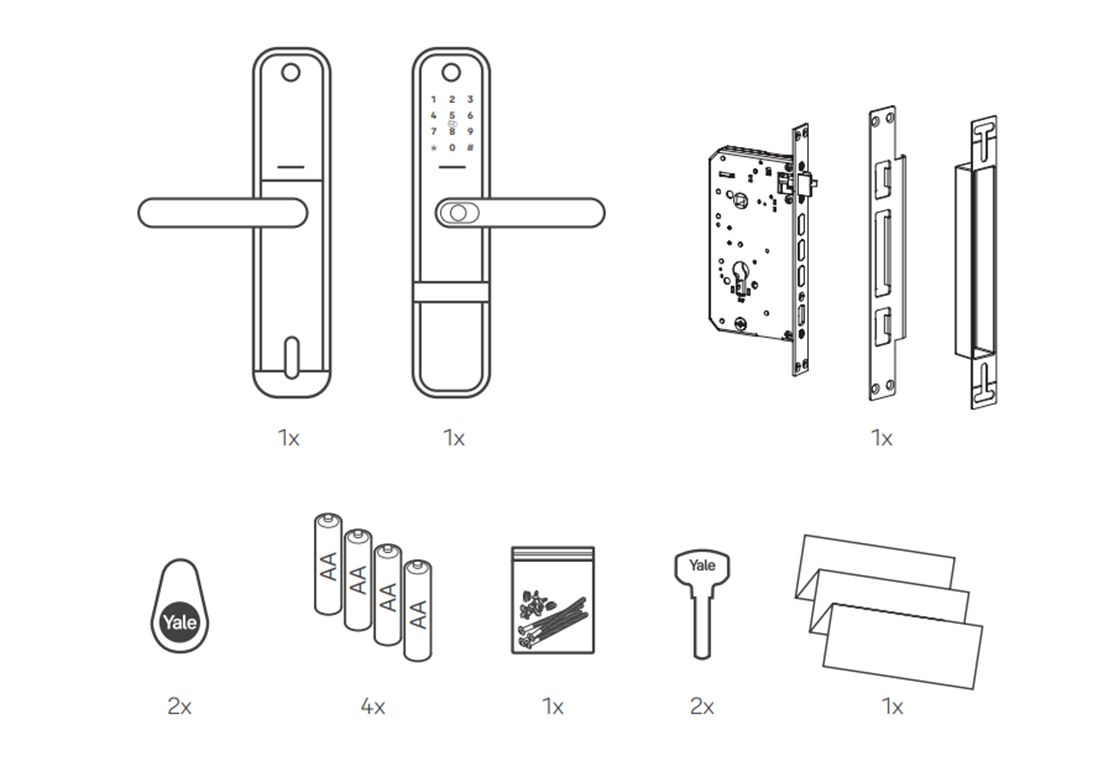 1 2 3
4 5 6
7 8 9
* 0 #

1x 1x 1x

Yale

AA AA AA AA

Yale

2x 4x 1x 2x 1x